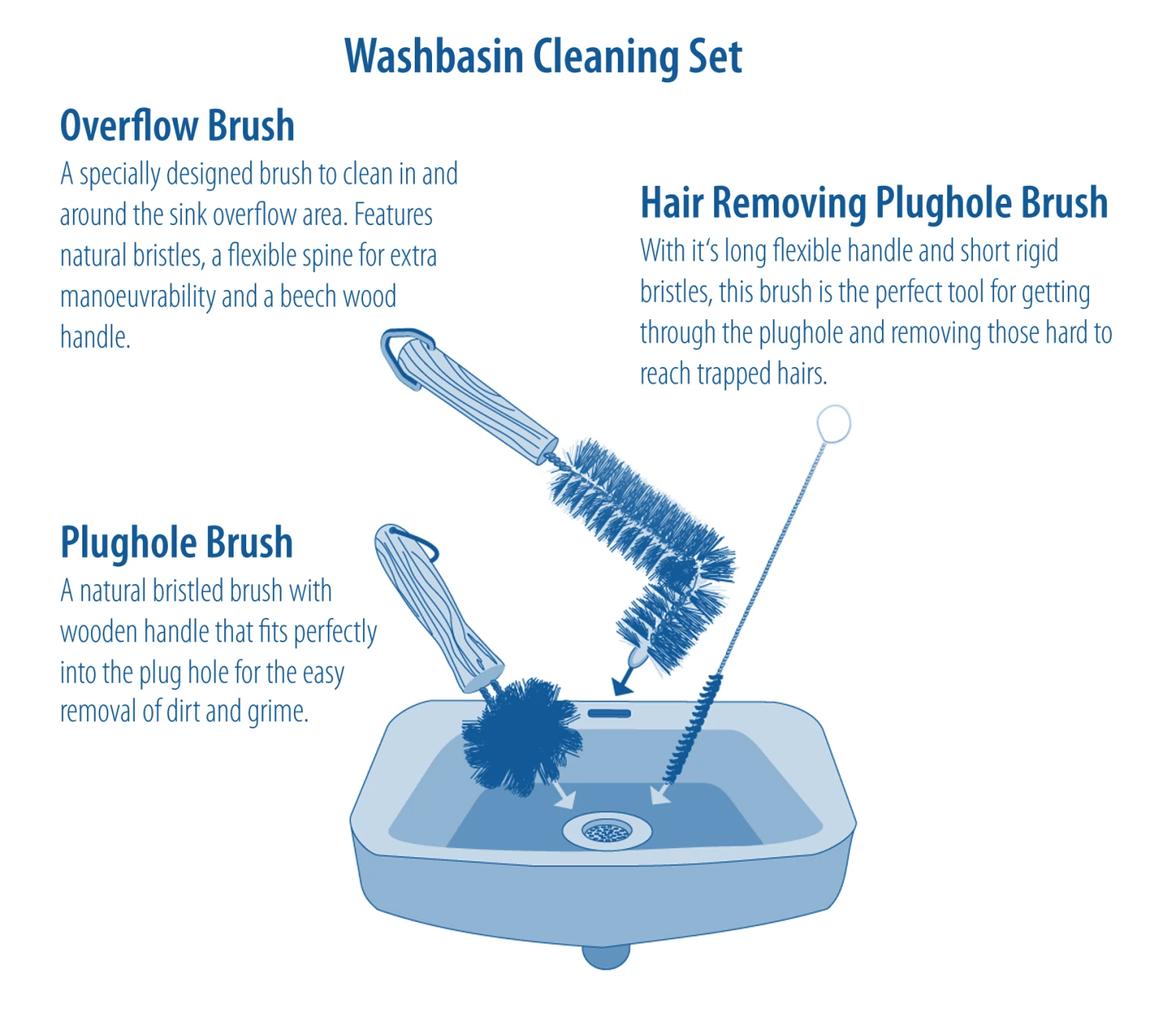 Washbasin Cleaning Set

Overflow Brush
A specially designed brush to clean in and around the sink overflow area. Features natural bristles, a flexible spine for extra manoeuvrability and a beech wood handle.

Hair Removing Plughole Brush
With it's long flexible handle and short rigid bristles, this brush is the perfect tool for getting through the plughole and removing those hard to reach trapped hairs.

Plughole Brush
A natural bristled brush with wooden handle that fits perfectly into the plug hole for the easy removal of dirt and grime.